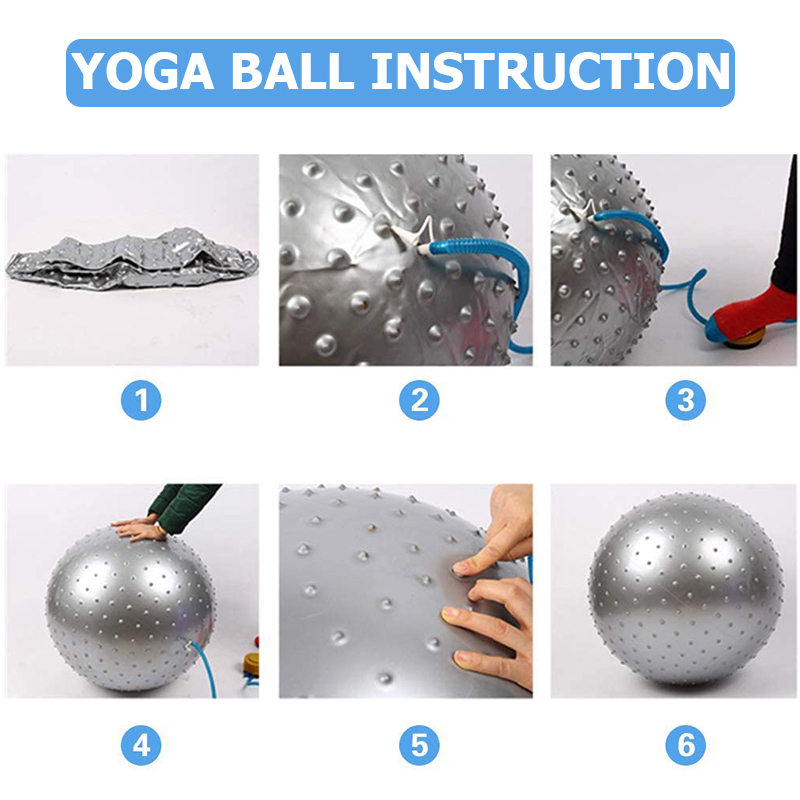 YOGA BALL INSTRUCTION

1

2

3

4

5

6